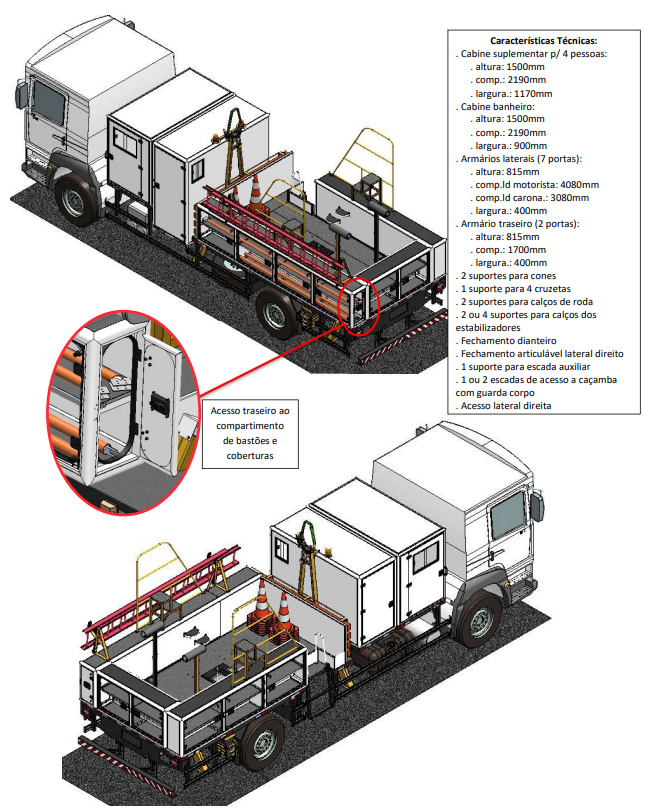 Características Técnicas:
. Cabine suplementar p/ 4 pessoas:
. altura: 1500mm
. comp.: 2190mm
. largura.: 1170mm
. Cabine banheiro:
. altura: 1500mm
. comp.: 2190mm
. largura.: 900mm
. Armários laterais (7 portas):
. altura: 815mm
. comp.ld motorista: 4080mm
. comp.ld carona.: 3080mm
. largura.: 400mm
. Armário traseiro (2 portas):
. altura: 815mm
. comp.: 1700mm
. largura.: 400mm
. 2 suportes para cones
. 1 suporte para 4 cruzetas
. 2 suportes para calços de roda
. 2 ou 4 suportes para calços dos estabilizadores
. Fechamento dianteiro
. Fechamento articulável lateral direito
. 1 suporte para escada auxiliar
. 1 ou 2 escadas de acesso a caçamba com guarda corpo
. Acesso lateral direita

Acesso traseiro ao compartimento de bastões e coberturas